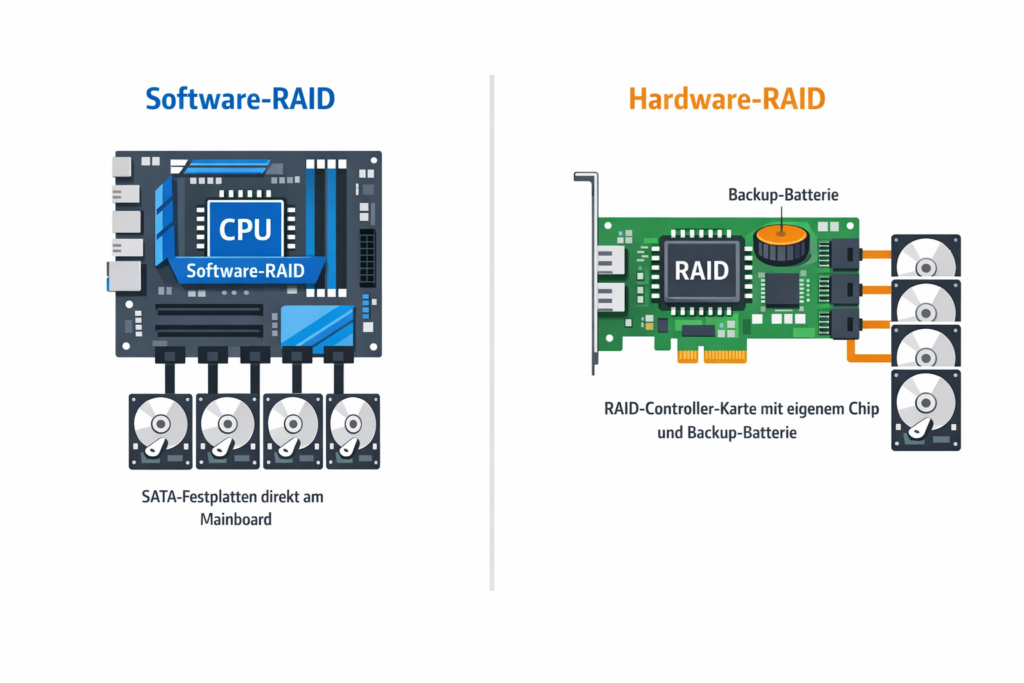 Software-RAID

CPU

Software-RAID

SATA-Festplatten direkt am Mainboard

Hardware-RAID

Backup-Batterie

RAID

RAID-Controller-Karte mit eigenem Chip und Backup-Batterie